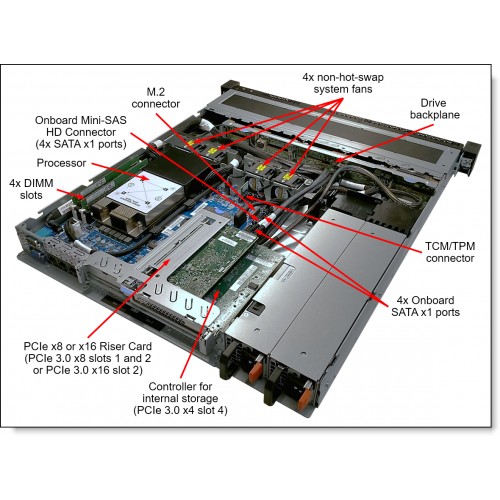 4x non-hot-swap system fans

M.2 connector

Drive backplane

Onboard Mini-SAS HD Connector (4x SATA x1 ports)

Processor

4x DIMM slots

TCM/TPM connector

4x Onboard SATA x1 ports

PCIe x8 or x16 Riser Card (PCIe 3.0 x8 slots 1 and 2 or PCIe 3.0 x16 slot 2)

Controller for internal storage (PCIe 3.0 x4 slot 4)